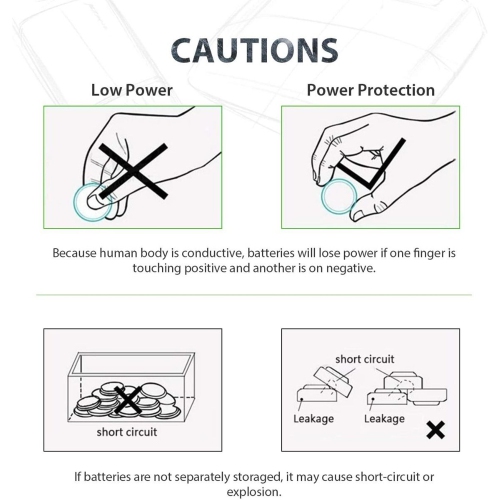 CAUTIONS

Low Power

Power Protection

Because human body is conductive, batteries will lose power if one finger is touching positive and another is on negative.

short circuit

short circuit

Leakage

Leakage

If batteries are not separately storaged, it may cause short-circuit or explosion.