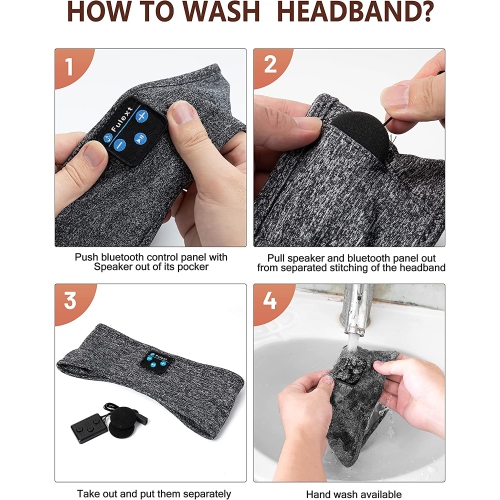 HOW TO WASH HEADBAND?

1

Fulext

Push bluetooth control panel with Speaker out of its pocker

2

Pull speaker and bluetooth panel out from separated stitching of the headband

3

Take out and put them separately

4

Hand wash available