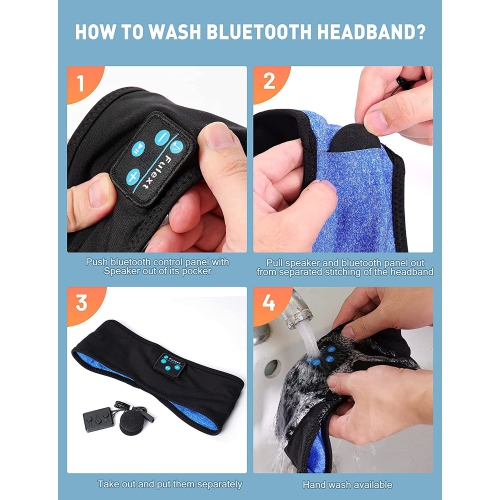 HOW TO WASH BLUETOOTH HEADBAND?

1

Fulext

Push bluetooth control panel with Speaker out of its pocker

2

Pull speaker and bluetooth panel out from separated stitching of the headband

3

Take out and put them separately

4

Hand wash available