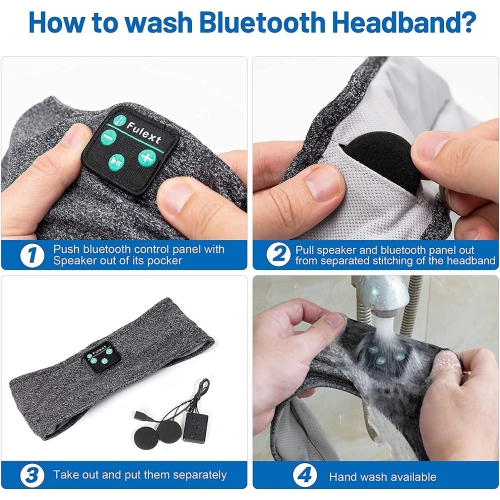 How to wash Bluetooth Headband?

Fulext

1 Push bluetooth control panel with Speaker out of its pocker

2 Pull speaker and bluetooth panel out from separated stitching of the headband

Fulext

3 Take out and put them separately

4 Hand wash available