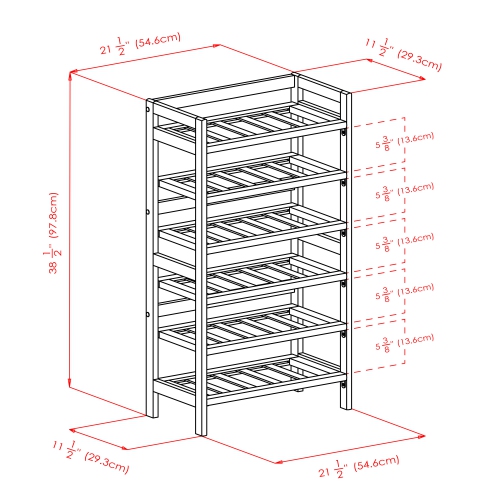 $21\frac{1}{2}$" (54.6cm)

$11\frac{1}{2}$" (29.3cm)

$38\frac{1}{2}$" (97.8cm)

$5\frac{3}{8}$" (13.6cm)

$5\frac{3}{8}$" (13.6cm)

$5\frac{3}{8}$" (13.6cm)

$5\frac{3}{8}$" (13.6cm)

$5\frac{3}{8}$" (13.6cm)

$11\frac{1}{2}$" (29.3cm)

$21\frac{1}{2}$" (54.6cm)