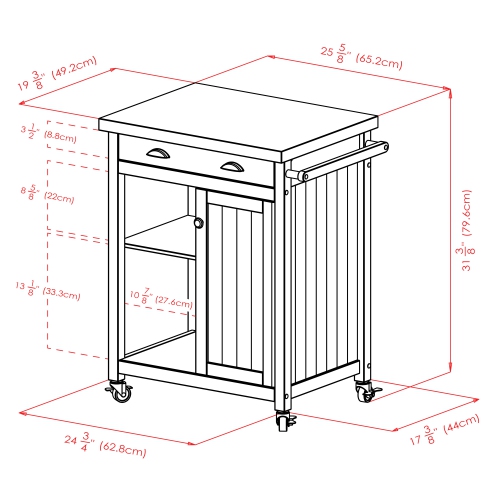 $19\frac{3}{8}$" (49.2cm)

$25\frac{5}{8}$" (65.2cm)

$3\frac{1}{2}$" (8.8cm)

$8\frac{5}{8}$" (22cm)

$13\frac{1}{8}$" (33.3cm)

$10\frac{7}{8}$" (27.6cm)

$31\frac{3}{8}$" (79.6cm)

$24\frac{3}{4}$" (62.8cm)

$17\frac{3}{8}$" (44cm)