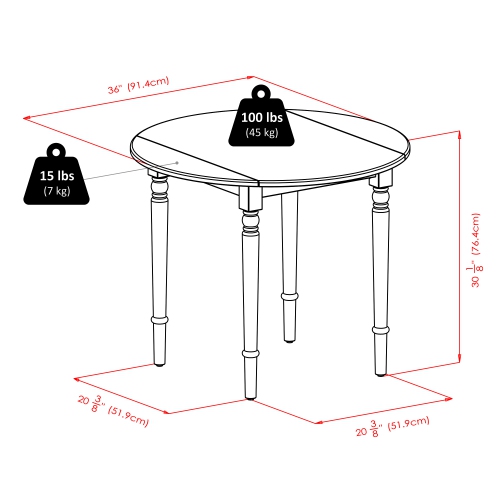 36" (91.4cm)

100 lbs
(45 kg)

15 lbs
(7 kg)

$30\frac{1}{8}$" (76.4cm)

$20\frac{3}{8}$" (51.9cm)

$20\frac{3}{8}$" (51.9cm)