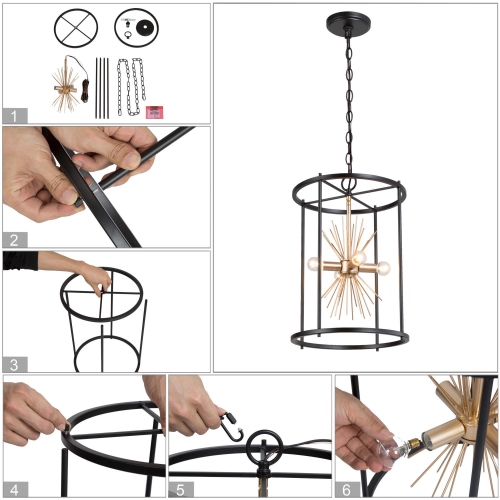 1

2

3

4

5

6