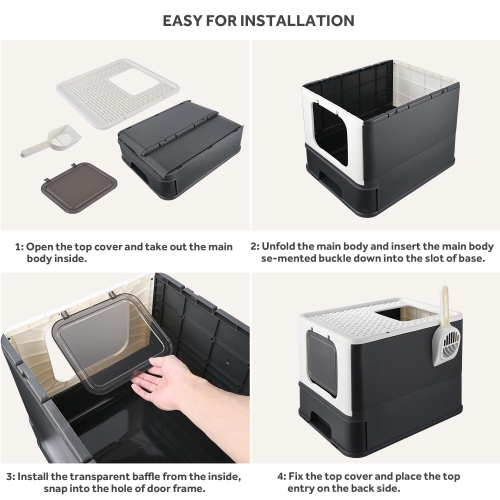 EASY FOR INSTALLATION

1: Open the top cover and take out the main body inside.

2: Unfold the main body and insert the main body se-mented buckle down into the slot of base.

3: Install the transparent baffle from the inside, snap into the hole of door frame.

4: Fix the top cover and place the top entry on the back side.