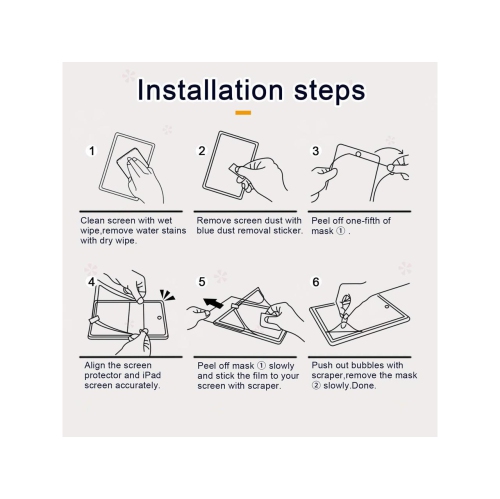 Installation steps

1

Clean screen with wet wipe,remove water stains with dry wipe.

2

Remove screen dust with blue dust removal sticker.

3

Peel off one-fifth of mask ① .

4

Align the screen protector and iPad screen accurately.

5

Peel off mask ① slowly and stick the film to your screen with scraper.

6

Push out bubbles with scraper,remove the mask ② slowly.Done.