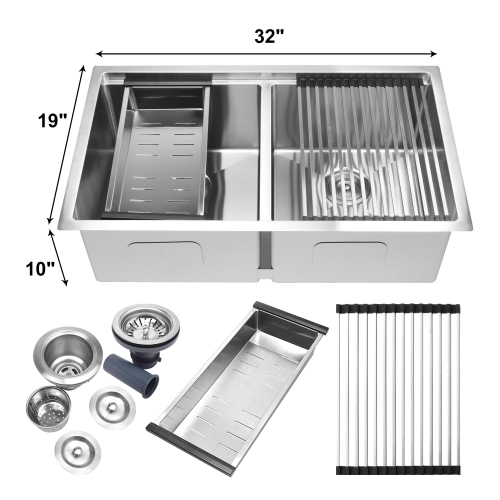 32"

19"

10"