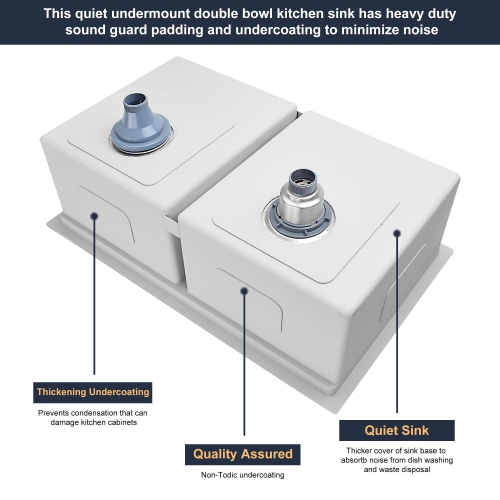 This quiet undermount double bowl kitchen sink has heavy duty sound guard padding and undercoating to minimize noise

Thickening Undercoating

Prevents condensation that can damage kitchen cabinets

Quality Assured

Non-Todic undercoating

Quiet Sink

Thicker cover of sink base to absortb noise from dish washing and waste disposal