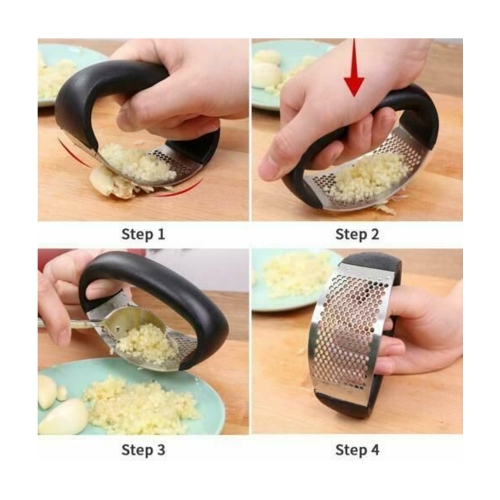 Step 1

Step 2

Step 3

Step 4