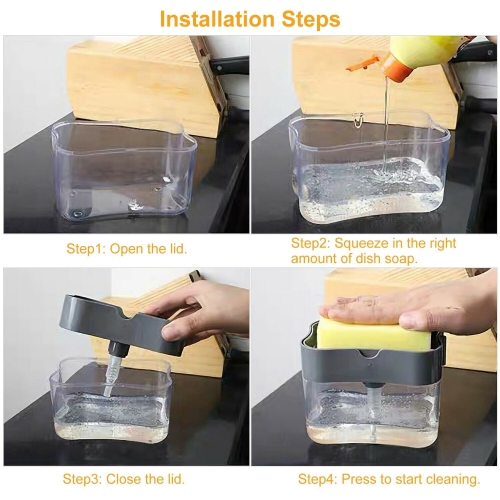 Installation Steps

Step1: Open the lid.

Step2: Squeeze in the right amount of dish soap.

Step3: Close the lid.

Step4: Press to start cleaning.