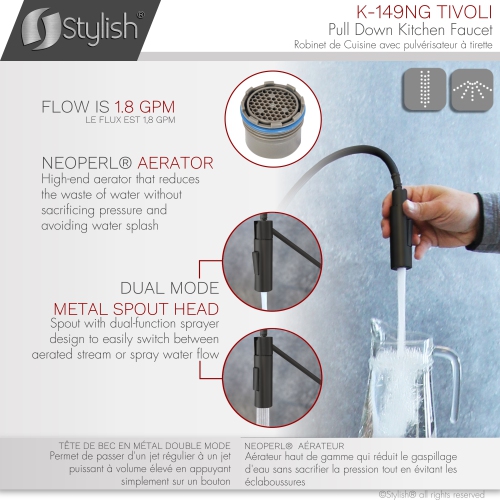 Stylish®

K-149NG TIVOLI
Pull Down Kitchen Faucet
Robinet de Cuisine avec pulvérisateur à tirette

FLOW IS 1.8 GPM
LE FLUX EST 1,8 GPM

NEOPERL® AERATOR
High-end aerator that reduces the waste of water without sacrificing pressure and avoiding water splash

DUAL MODE
METAL SPOUT HEAD
Spout with dual-function sprayer design to easily switch between aerated stream or spray water flow

TÊTE DE BEC EN MÉTAL DOUBLE MODE
Permet de passer d'un jet régulier à un jet puissant à volume élevé en appuyant simplement sur un bouton

NEOPERL® AÉRATEUR
Aérateur haut de gamme qui réduit le gaspillage d'eau sans sacrifier la pression tout en évitant les éclaboussures

©Stylish® all rights reserved