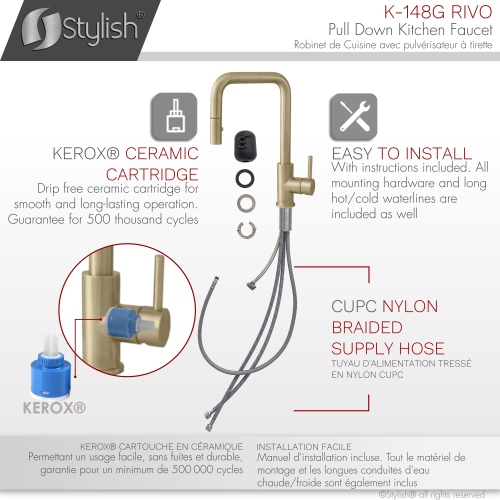 Stylish®

K-148G RIVO
Pull Down Kitchen Faucet
Robinet de Cuisine avec pulvérisateur à tirette

KEROX® CERAMIC CARTRIDGE
Drip free ceramic cartridge for smooth and long-lasting operation. Guarantee for 500 thousand cycles

EASY TO INSTALL
With instructions included. All mounting hardware and long hot/cold waterlines are included as well

CUPC NYLON BRAIDED SUPPLY HOSE
TUYAU D'ALIMENTATION TRESSÉ EN NYLON CUPC

KEROX®

KEROX® CARTOUCHE EN CÉRAMIQUE
Permettant un usage facile, sans fuites et durable, garantie pour un minimum de 500 000 cycles

INSTALLATION FACILE
Manuel d'installation incluse. Tout le matériel de montage et les longues conduites d'eau chaude/froide sont également inclus

©Stylish® all rights reserved