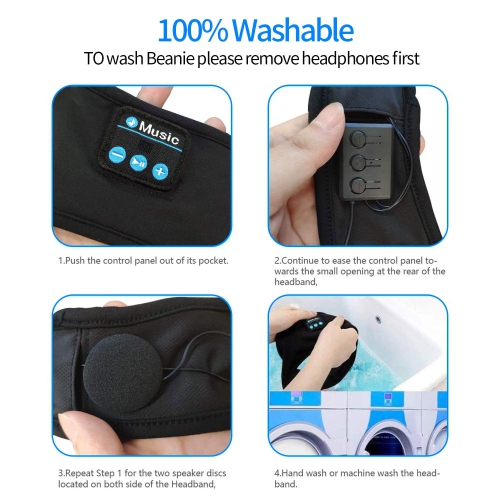 100% Washable

TO wash Beanie please remove headphones first

Music

1.Push the control panel out of its pocket.

2.Continue to ease the control panel towards the small opening at the rear of the headband,

3.Repeat Step 1 for the two speaker discs located on both side of the Headband,

4.Hand wash or machine wash the headband.