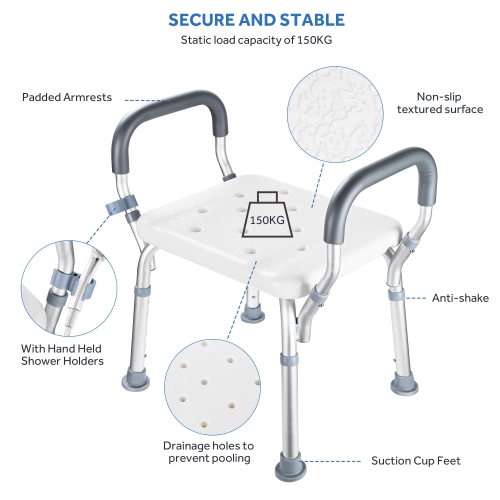 SECURE AND STABLE
Static load capacity of 150KG

Padded Armrests

Non-slip textured surface

150KG

Anti-shake

With Hand Held Shower Holders

Drainage holes to prevent pooling

Suction Cup Feet