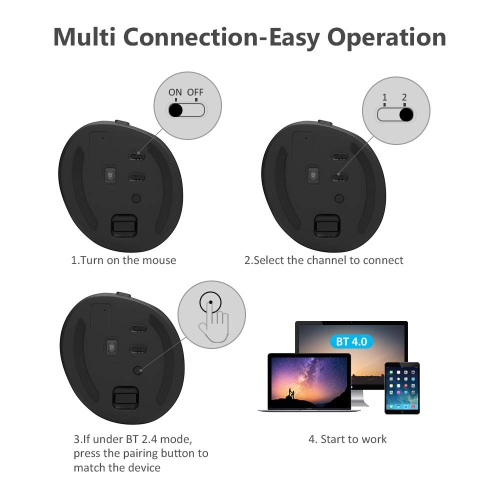 Multi Connection-Easy Operation

ON OFF

1 2

1.Turn on the mouse

2.Select the channel to connect

BT 4.0

3.If under BT 2.4 mode, press the pairing button to match the device

4. Start to work