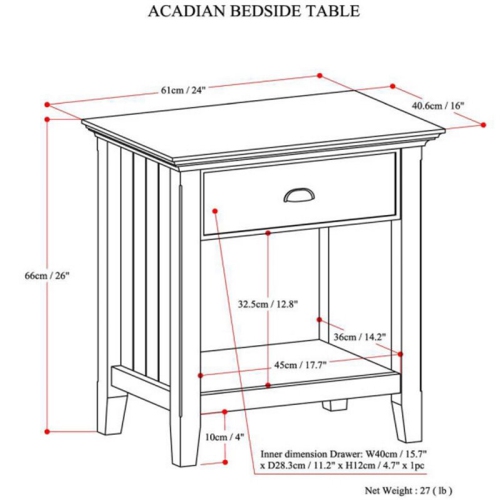 ACADIAN BEDSIDE TABLE

61cm / 24"

40.6cm / 16"

66cm / 26"

32.5cm / 12.8"

36cm / 14.2"

45cm / 17.7"

10cm / 4"

Inner dimension Drawer: W40cm / 15.7" x D28.3cm / 11.2" x H12cm / 4.7" x 1pc

Net Weight : 27 ( lb )