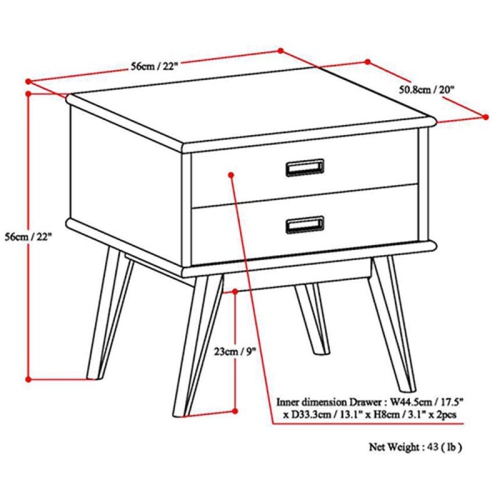 56cm / 22"

50.8cm / 20"

56cm / 22"

23cm / 9"

Inner dimension Drawer : W44.5cm / 17.5" x D33.3cm / 13.1" x H8cm / 3.1" x 2pcs

Net Weight : 43 ( lb )