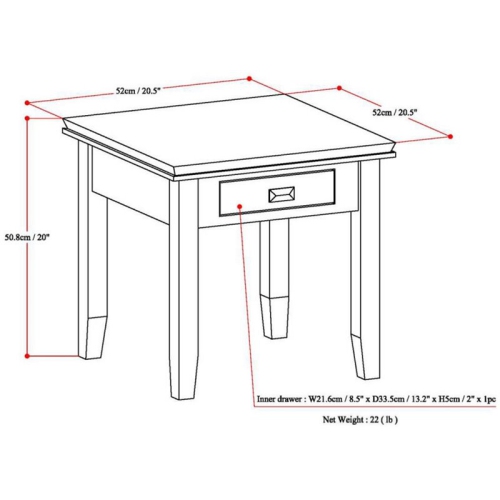 52cm / 20.5"

52cm / 20.5"

50.8cm / 20"

Inner drawer : W21.6cm / 8.5" x D33.5cm / 13.2" x H5cm / 2" x 1pc

Net Weight : 22 ( lb )