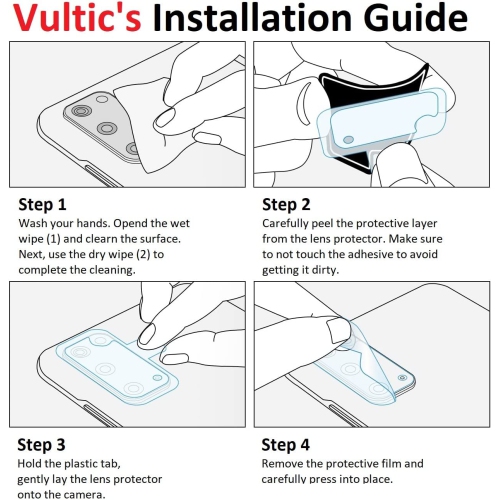 Vultic's Installation Guide

Step 1
Wash your hands. Opend the wet wipe (1) and clearn the surface. Next, use the dry wipe (2) to complete the cleaning.

Step 2
Carefully peel the protective layer from the lens protector. Make sure to not touch the adhesive to avoid getting it dirty.

Step 3
Hold the plastic tab, gently lay the lens protector onto the camera.

Step 4
Remove the protective film and carefully press into place.