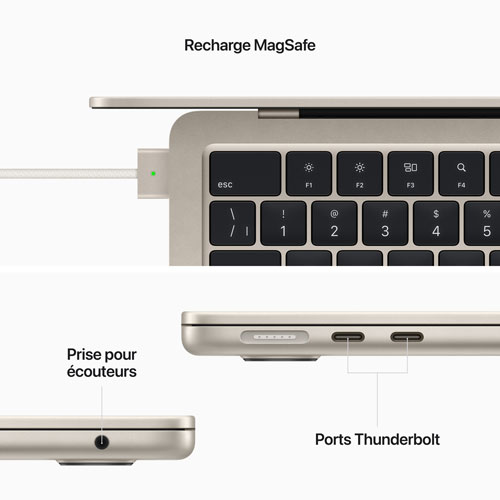 Recharge MagSafe

esc

F1

F2

F3

F4

\
/ |

!
1

@
2

#
3

$
4

%
5

Prise pour écouteurs

Ports Thunderbolt