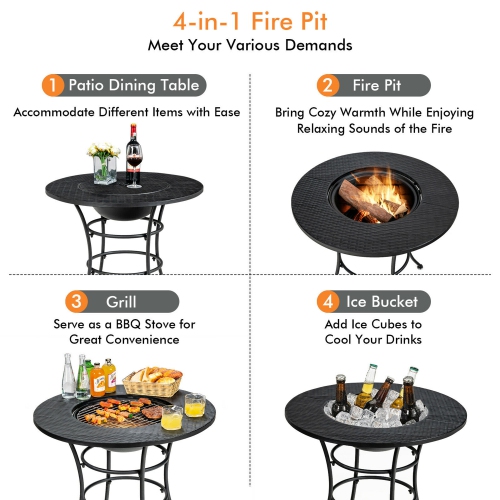 4-in-1 Fire Pit
Meet Your Various Demands

1 Patio Dining Table
Accommodate Different Items with Ease

2 Fire Pit
Bring Cozy Warmth While Enjoying Relaxing Sounds of the Fire

3 Grill
Serve as a BBQ Stove for Great Convenience

4 Ice Bucket
Add Ice Cubes to Cool Your Drinks