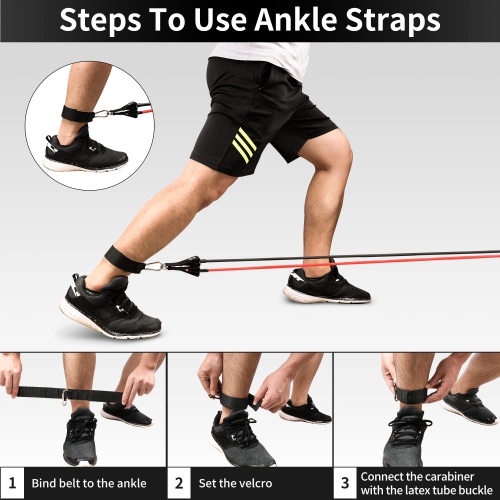 Steps To Use Ankle Straps

1 Bind belt to the ankle

2 Set the velcro

3 Connect the carabiner with the latex tube buckle