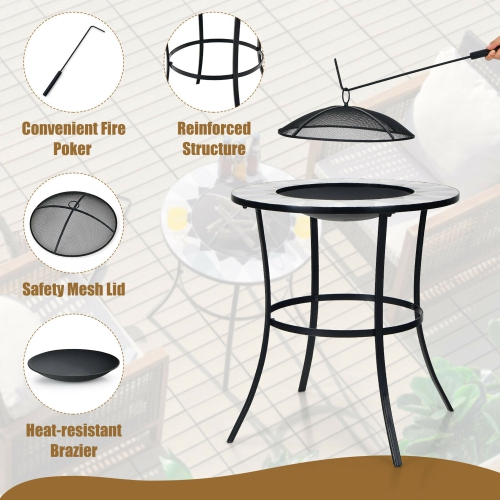 Convenient Fire Poker

Reinforced Structure

Safety Mesh Lid

Heat-resistant Brazier