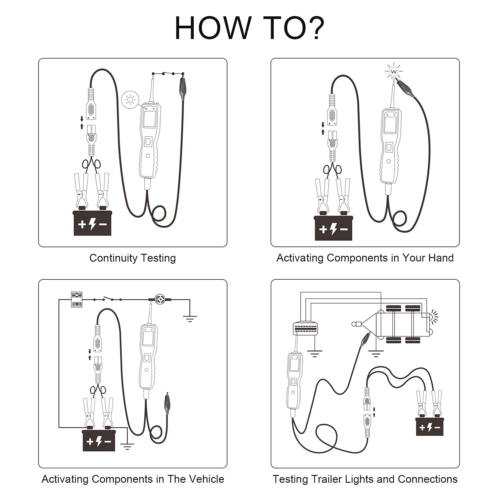 HOW TO?

Continuity Testing

Activating Components in Your Hand

Activating Components in The Vehicle

Testing Trailer Lights and Connections