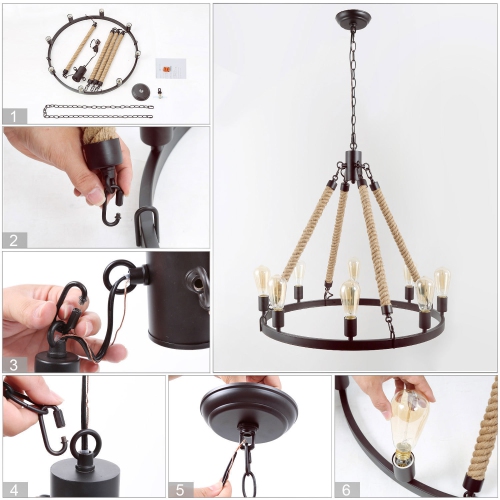 1

2

3

4

5

6