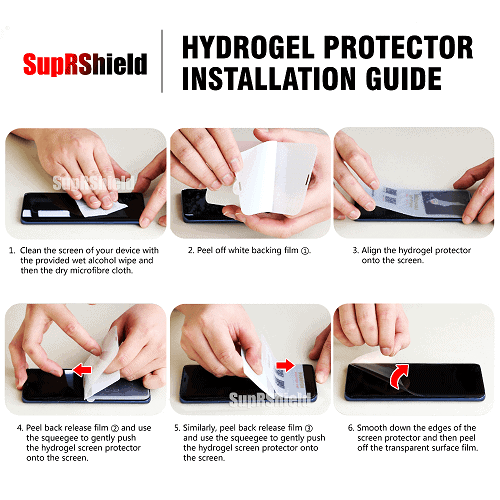 SupRShield

HYDROGEL PROTECTOR INSTALLATION GUIDE

SupRShield

1. Clean the screen of your device with the provided wet alcohol wipe and then the dry microfibre cloth.

2. Peel off white backing film ①.

3. Align the hydrogel protector onto the screen.

SupRShield

4. Peel back release film ② and use the squeegee to gently push the hydrogel screen protector onto the screen.

5. Similarly, peel back release film ③ and use the squeegee to gently push the hydrogel screen protector onto the screen.

6. Smooth down the edges of the screen protector and then peel off the transparent surface film.