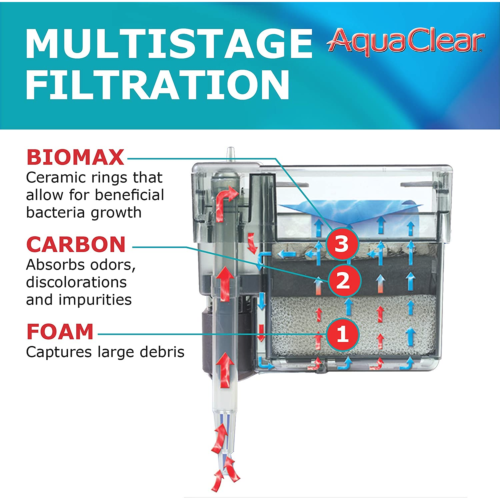 MULTISTAGE FILTRATION

AquaClear

BIOMAX
Ceramic rings that allow for beneficial bacteria growth

CARBON
Absorbs odors, discolorations and impurities

FOAM
Captures large debris

3

2

1