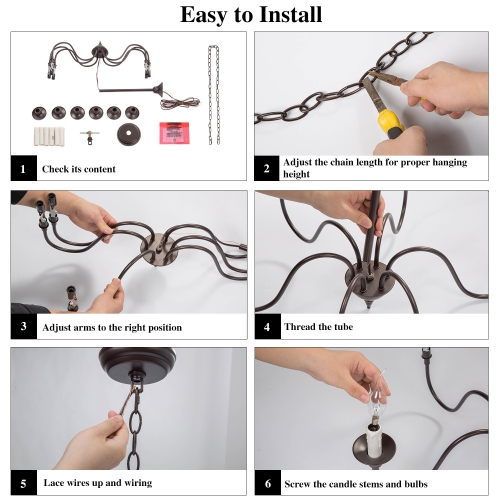 Easy to Install

1 Check its content

2 Adjust the chain length for proper hanging height

3 Adjust arms to the right position

4 Thread the tube

5 Lace wires up and wiring

6 Screw the candle stems and bulbs