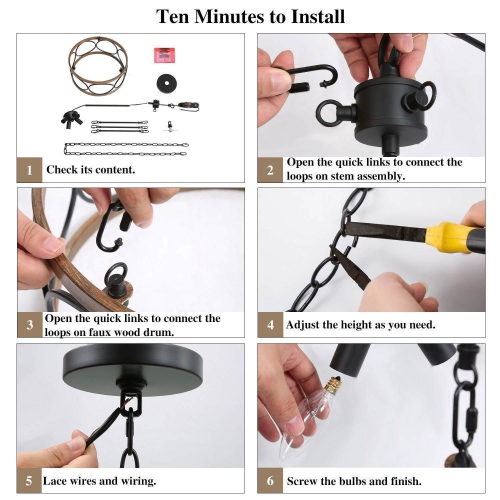 Ten Minutes to Install

1 Check its content.

2 Open the quick links to connect the loops on stem assembly.

3 Open the quick links to connect the loops on faux wood drum.

4 Adjust the height as you need.

5 Lace wires and wiring.

6 Screw the bulbs and finish.