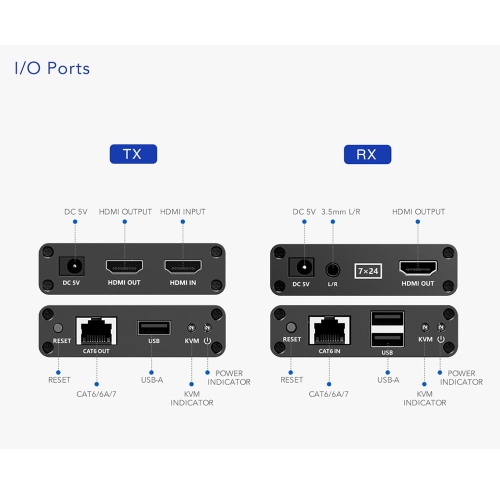 I/O Ports

TX

DC 5V HDMI OUTPUT HDMI INPUT

DC 5V HDMI OUT HDMI IN

RESET CAT6 OUT USB KVM

RESET

CAT6/6A/7

USB-A

KVM INDICATOR

POWER INDICATOR

RX

DC 5V 3.5mm L/R HDMI OUTPUT

DC 5V L/R 7×24 HDMI OUT

RESET CAT6 IN USB KVM

RESET

CAT6/6A/7

USB-A

KVM INDICATOR

POWER INDICATOR