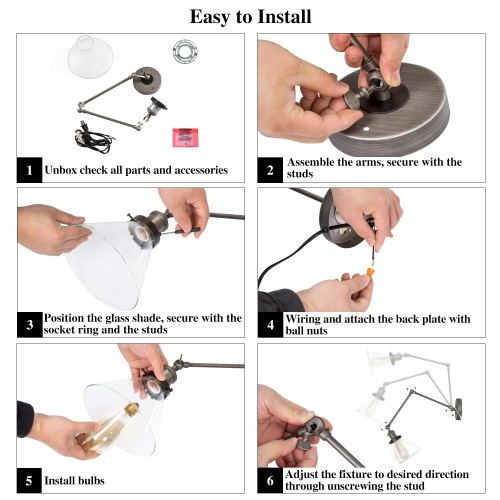 Easy to Install

1 Unbox check all parts and accessories

2 Assemble the arms, secure with the studs

3 Position the glass shade, secure with the socket ring and the studs

4 Wiring and attach the back plate with ball nuts

5 Install bulbs

6 Adjust the fixture to desired direction through unscrewing the stud