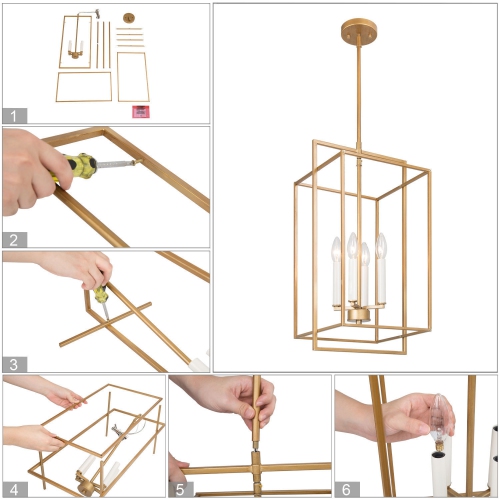 1

2

3

4

5

6