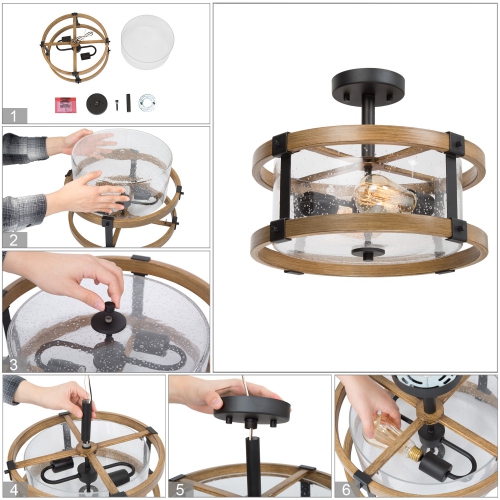 1

2

3

4

5

6