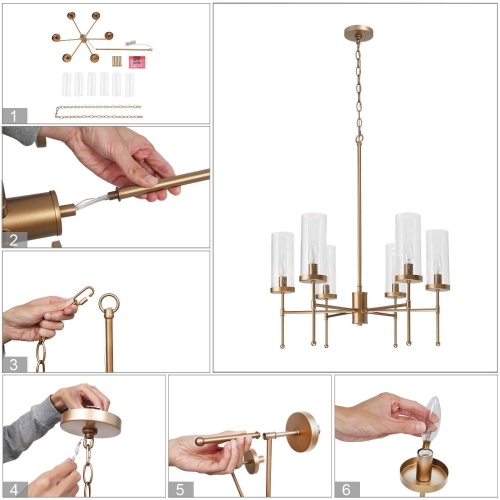 1

2

3

4

5

6