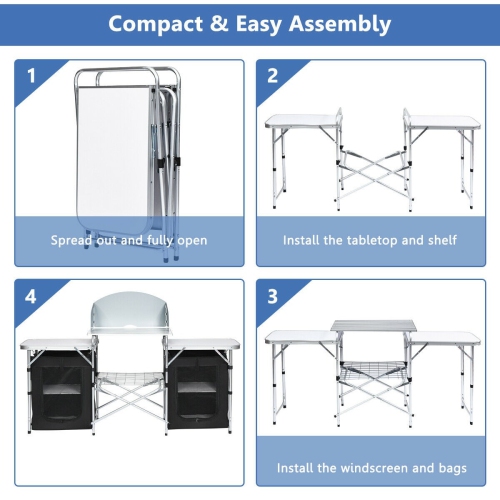 Compact & Easy Assembly

1

Spread out and fully open

2

Install the tabletop and shelf

4

3

Install the windscreen and bags