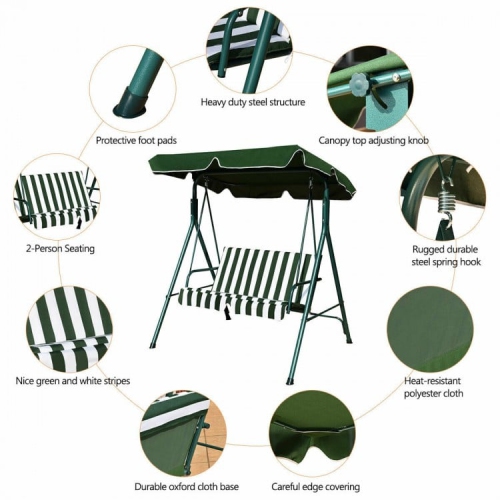 Heavy duty steel structure

Protective foot pads

Canopy top adjusting knob

2-Person Seating

Rugged durable steel spring hook

Nice green and white stripes

Heat-resistant polyester cloth

Durable oxford cloth base

Careful edge covering