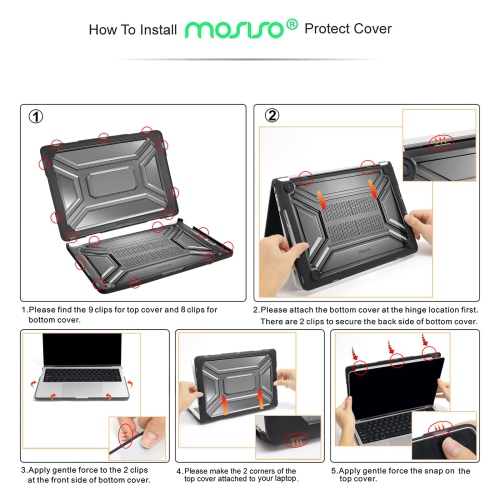 How To Install mosiso® Protect Cover

①

②

1.Please find the 9 clips for top cover and 8 clips for bottom cover.

2.Please attach the bottom cover at the hinge location first. There are 2 clips to secure the back side of bottom cover.

3.Apply gentle force to the 2 clips at the front side of bottom cover.

4.Please make the 2 corners of the top cover attached to your laptop.

5.Apply gentle force the snap on the top cover.