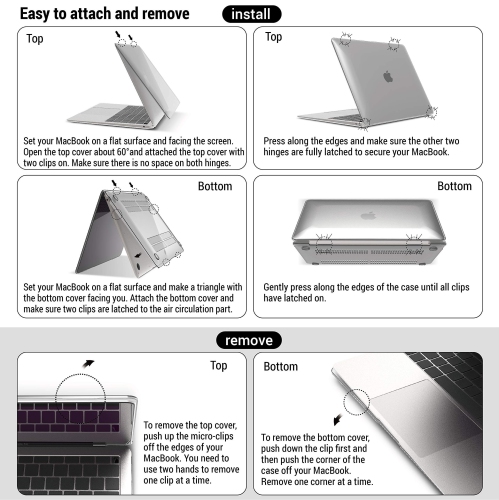 Easy to attach and remove

install

Top

Set your MacBook on a flat surface and facing the screen. Open the top cover about 60°and attached the top cover with two clips on. Make sure there is no space on both hinges.

Top

Press along the edges and make sure the other two hinges are fully latched to secure your MacBook.

Bottom

Set your MacBook on a flat surface and make a triangle with the bottom cover facing you. Attach the bottom cover and make sure two clips are latched to the air circulation part.

Bottom

Gently press along the edges of the case until all clips have latched on.

remove

Top

To remove the top cover, push up the micro-clips off the edges of your MacBook. You need to use two hands to remove one clip at a time.

Bottom

To remove the bottom cover, push down the clip first and then push the corner of the case off your MacBook. Remove one corner at a time.