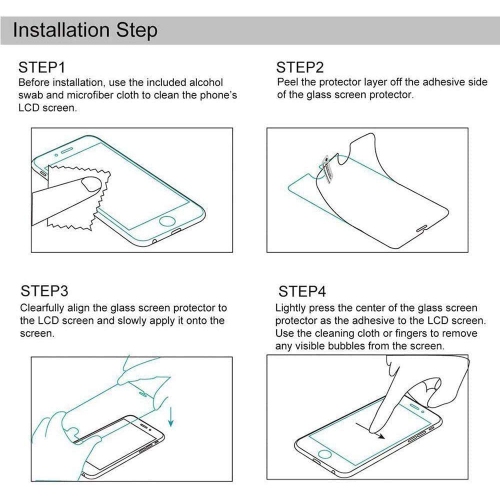 Installation Step

STEP1
Before installation, use the included alcohol swab and microfiber cloth to clean the phone's LCD screen.

STEP2
Peel the protector layer off the adhesive side of the glass screen protector.

STEP3
Clearfully align the glass screen protector to the LCD screen and slowly apply it onto the screen.

STEP4
Lightly press the center of the glass screen protector as the adhesive to the LCD screen. Use the cleaning cloth or fingers to remove any visible bubbles from the screen.