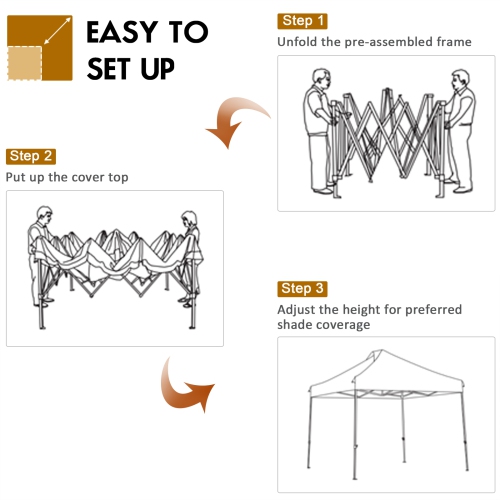 EASY TO SET UP

Step 1
Unfold the pre-assembled frame

Step 2
Put up the cover top

Step 3
Adjust the height for preferred shade coverage