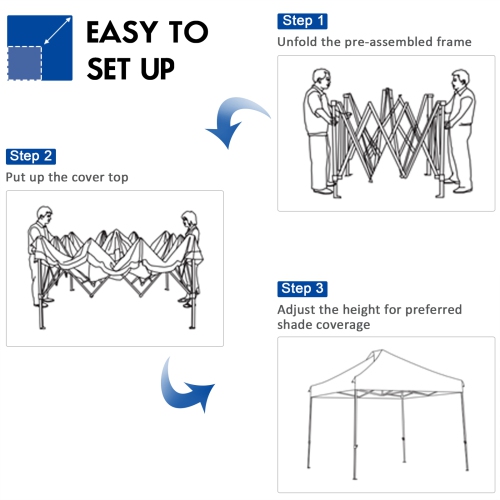 EASY TO SET UP

Step 1
Unfold the pre-assembled frame

Step 2
Put up the cover top

Step 3
Adjust the height for preferred shade coverage