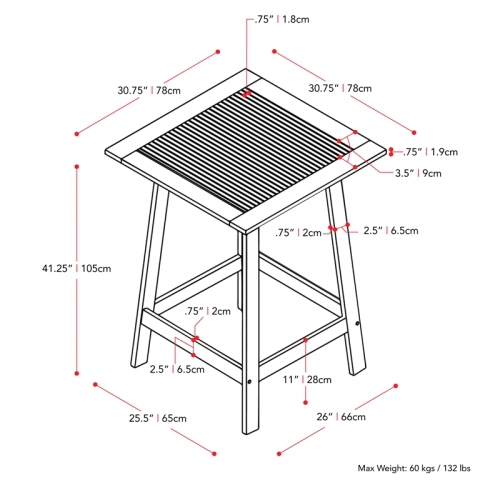 .75" | 1.8cm

30.75" | 78cm

30.75" | 78cm

.75" | 1.9cm

3.5" | 9cm

.75" | 2cm

2.5" | 6.5cm

41.25" | 105cm

.75" | 2cm

2.5" | 6.5cm

11" | 28cm

25.5" | 65cm

26" | 66cm

Max Weight: 60 kgs / 132 lbs