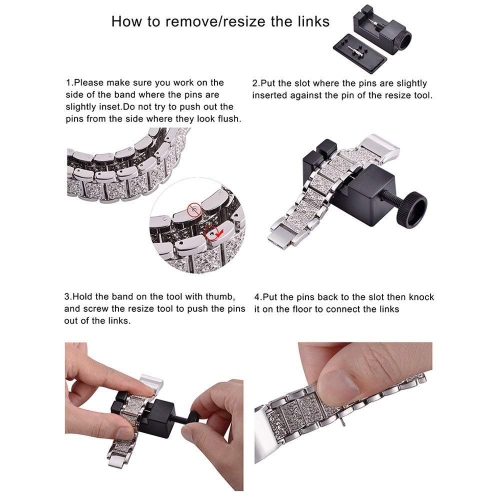 How to remove/resize the links

1.Please make sure you work on the side of the band where the pins are slightly inset.Do not try to push out the pins from the side where they look flush.

2.Put the slot where the pins are slightly inserted against the pin of the resize tool.

3.Hold the band on the tool with thumb, and screw the resize tool to push the pins out of the links.

4.Put the pins back to the slot then knock it on the floor to connect the links