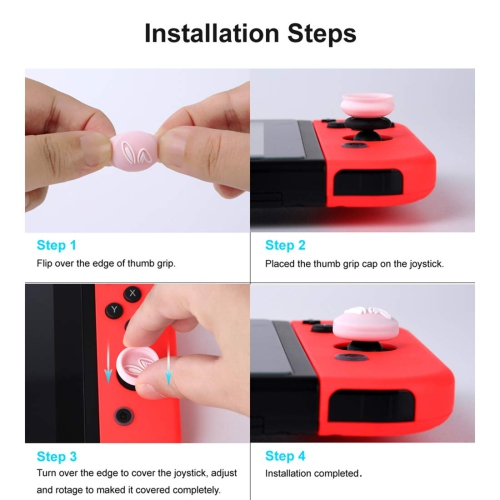 Installation Steps

Step 1
Flip over the edge of thumb grip.

Step 2
Placed the thumb grip cap on the joystick.

X
Y

Step 3
Turn over the edge to cover the joystick, adjust and rotage to maked it covered completely.

Step 4
Installation completed.