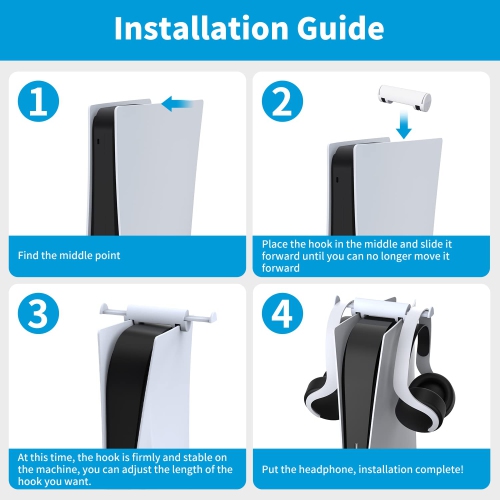 Installation Guide

1

Find the middle point

2

Place the hook in the middle and slide it forward until you can no longer move it forward

3

At this time, the hook is firmly and stable on the machine, you can adjust the length of the hook you want.

4

Put the headphone, installation complete!