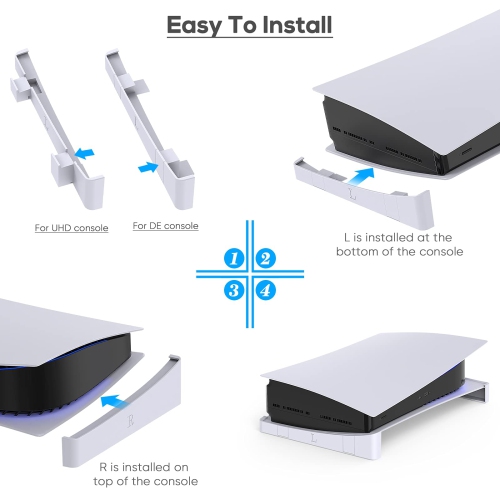 Easy To Install

L

L

For UHD console

For DE console

L

L is installed at the bottom of the console

1

2

3

4

R

R is installed on top of the console

L